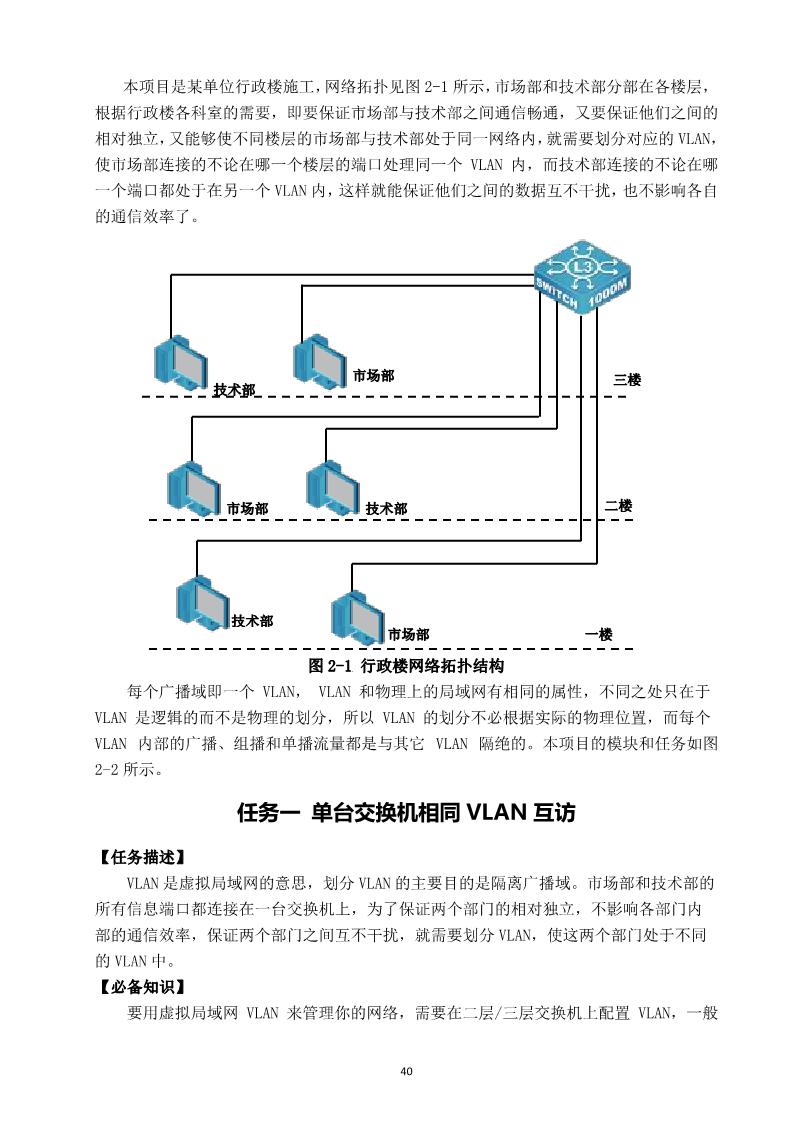 本项目是某单位行政楼施工，网络拓扑见图 2-1 所示，市场部和技术部分部在各楼层，根据行政楼各科室的需要，即要保证市场部与技术部之间通信畅通，又要保证他们之间的相对独立，又能够使不同楼层的市场部与技术部处于同一网络内，就需要划分对应的 VLAN，使市场部连接的不论在哪一个楼层的端口处理同一个 VLAN 内，而技术部连接的不论在哪一个端口都处于在另一个 VLAN 内，这样就能保证他们之间的数据互不干扰，也不影响各自的通信效率了。

L3
SWITCH 1000M

技术部
市场部
三楼
市场部
技术部
二楼
技术部
市场部
一楼

图 2-1 行政楼网络拓扑结构

每个广播域即一个 VLAN， VLAN 和物理上的局域网有相同的属性，不同之处只在于 VLAN 是逻辑的而不是物理的划分，所以 VLAN 的划分不必根据实际的物理位置，而每个 VLAN 内部的广播、组播和单播流量都是与其它 VLAN 隔绝的。本项目的模块和任务如图 2-2 所示。

任务一 单台交换机相同 VLAN 互访

【任务描述】
VLAN 是虚拟局域网的意思，划分 VLAN 的主要目的是隔离广播域。市场部和技术部的所有信息端口都连接在一台交换机上，为了保证两个部门的相对独立，不影响各部门内部的通信效率，保证两个部门之间互不干扰，就需要划分 VLAN，使这两个部门处于不同的 VLAN 中。
【必备知识】
要用虚拟局域网 VLAN 来管理你的网络，需要在二层/三层交换机上配置 VLAN，一般

40